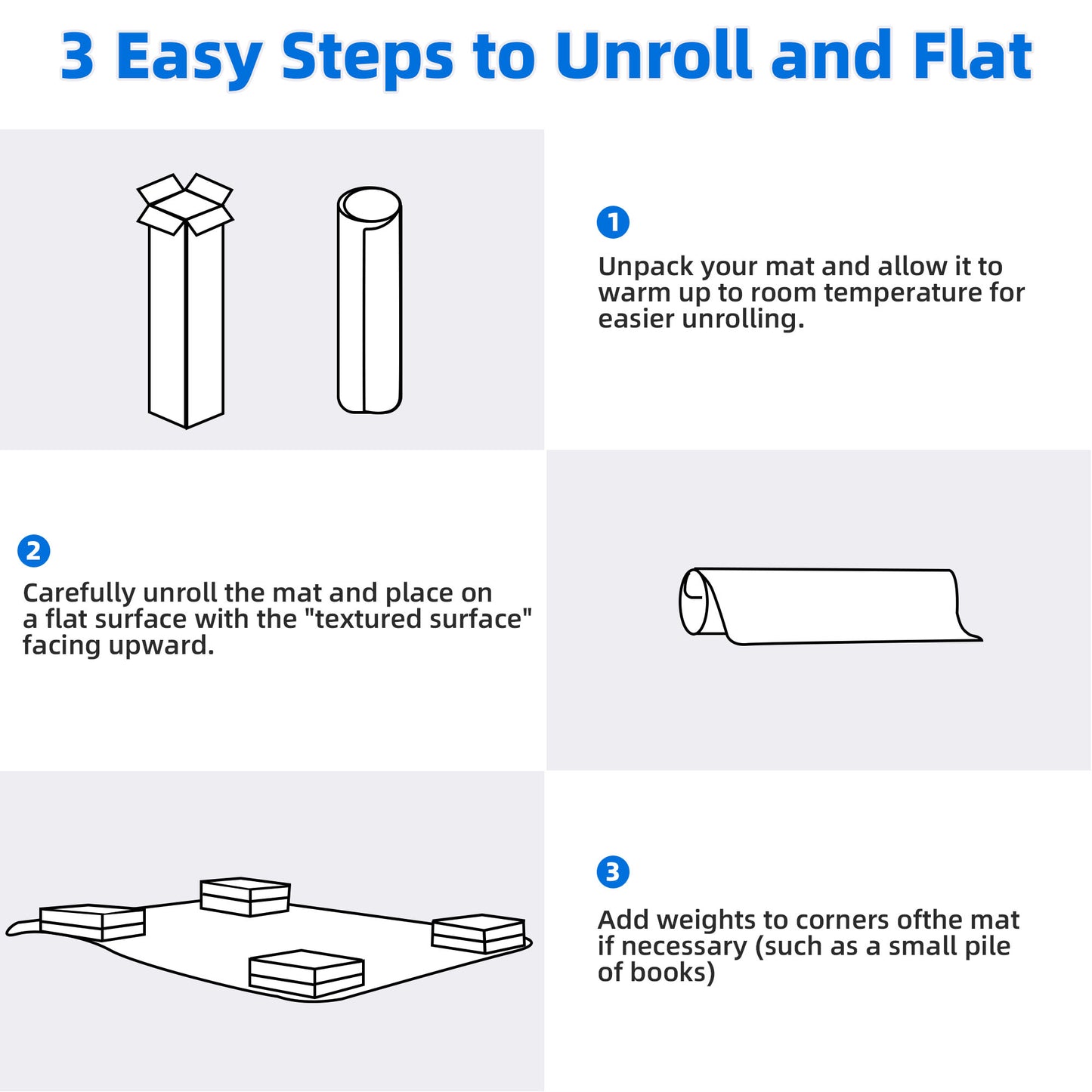 3 Easy Steps to Unroll and Flat

1

Unpack your mat and allow it to warm up to room temperature for easier unrolling.

2

Carefully unroll the mat and place on a flat surface with the "textured surface" facing upward.

3

Add weights to corners ofthe mat if necessary (such as a small pile of books)