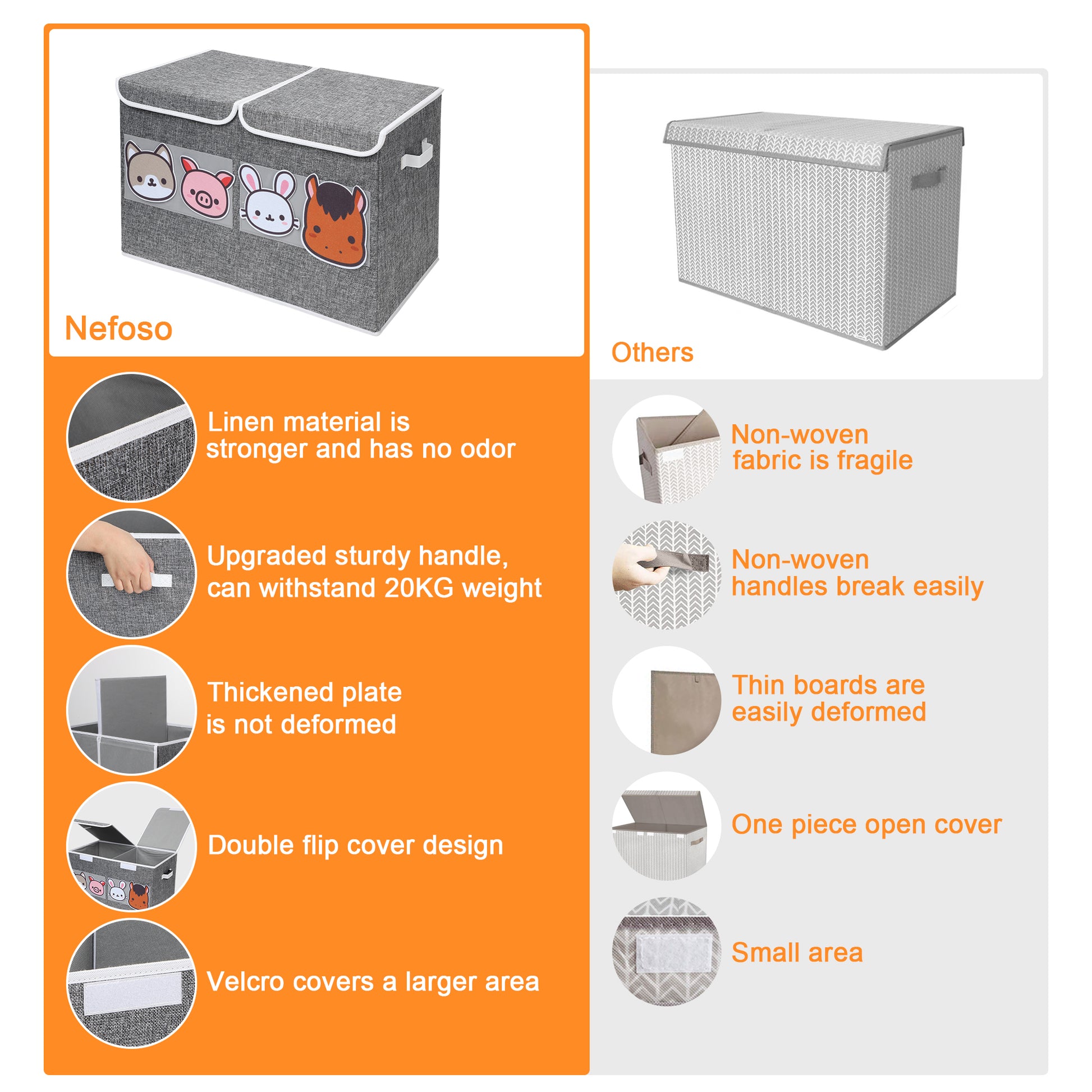 Nefoso

Linen material is stronger and has no odor

Upgraded sturdy handle, can withstand 20KG weight

Thickened plate is not deformed

Double flip cover design

Velcro covers a larger area

Others

Non-woven fabric is fragile

Non-woven handles break easily

Thin boards are easily deformed

One piece open cover

Small area