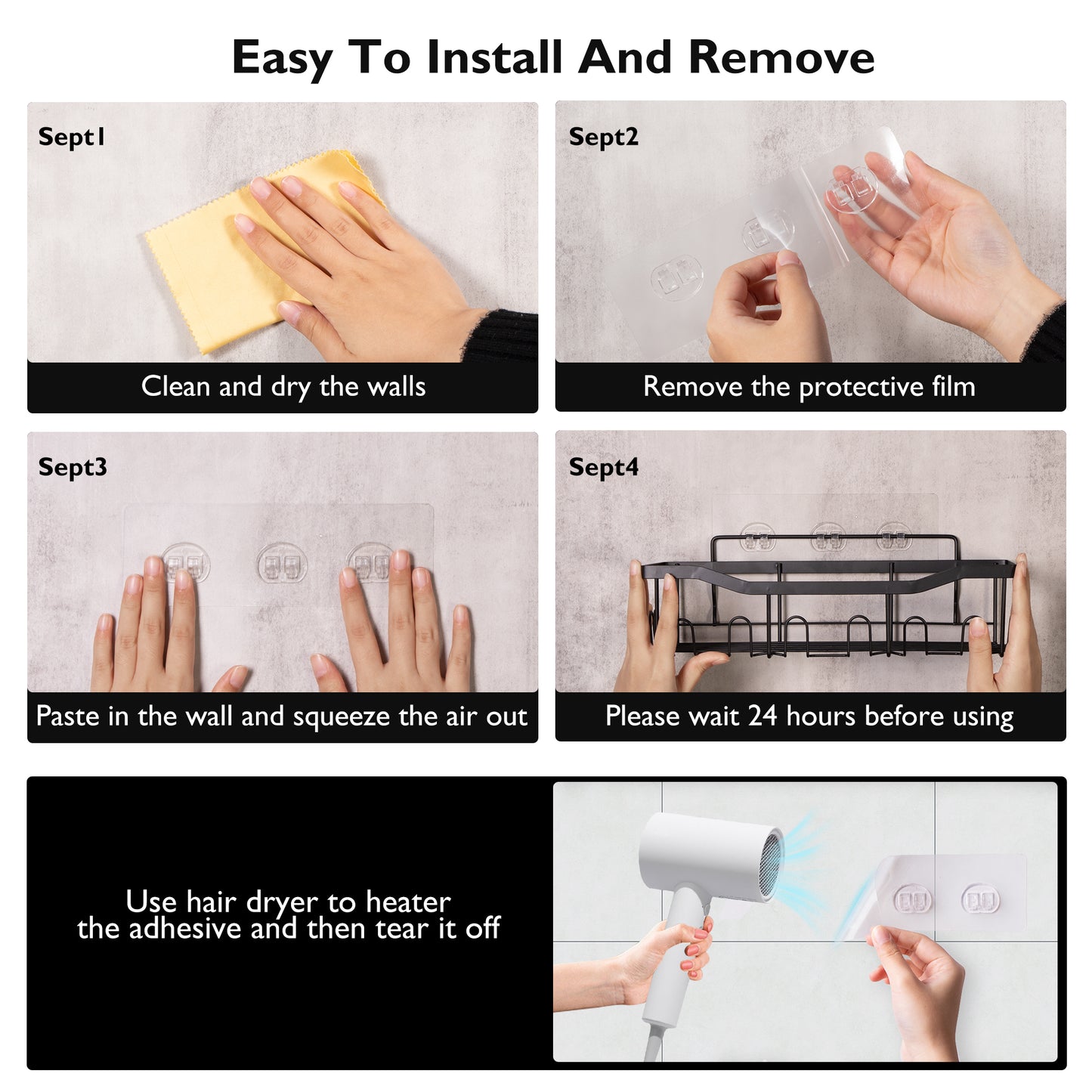 Easy To Install And Remove

Sept1

Clean and dry the walls

Sept2

Remove the protective film

Sept3

Paste in the wall and squeeze the air out

Sept4

Please wait 24 hours before using

Use hair dryer to heater the adhesive and then tear it off