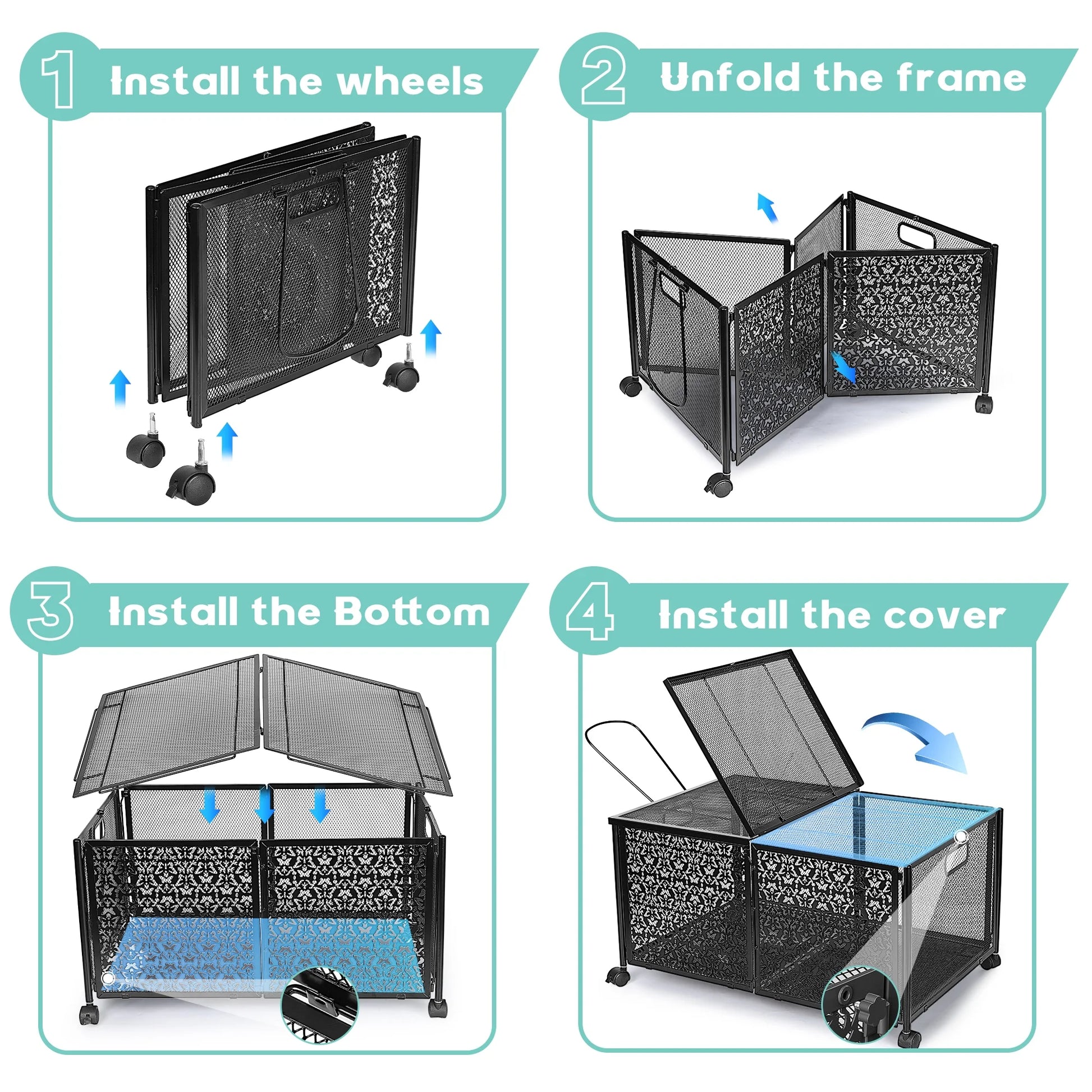 1 Install the wheels

2 Unfold the frame

3 Install the Bottom

4 Install the cover